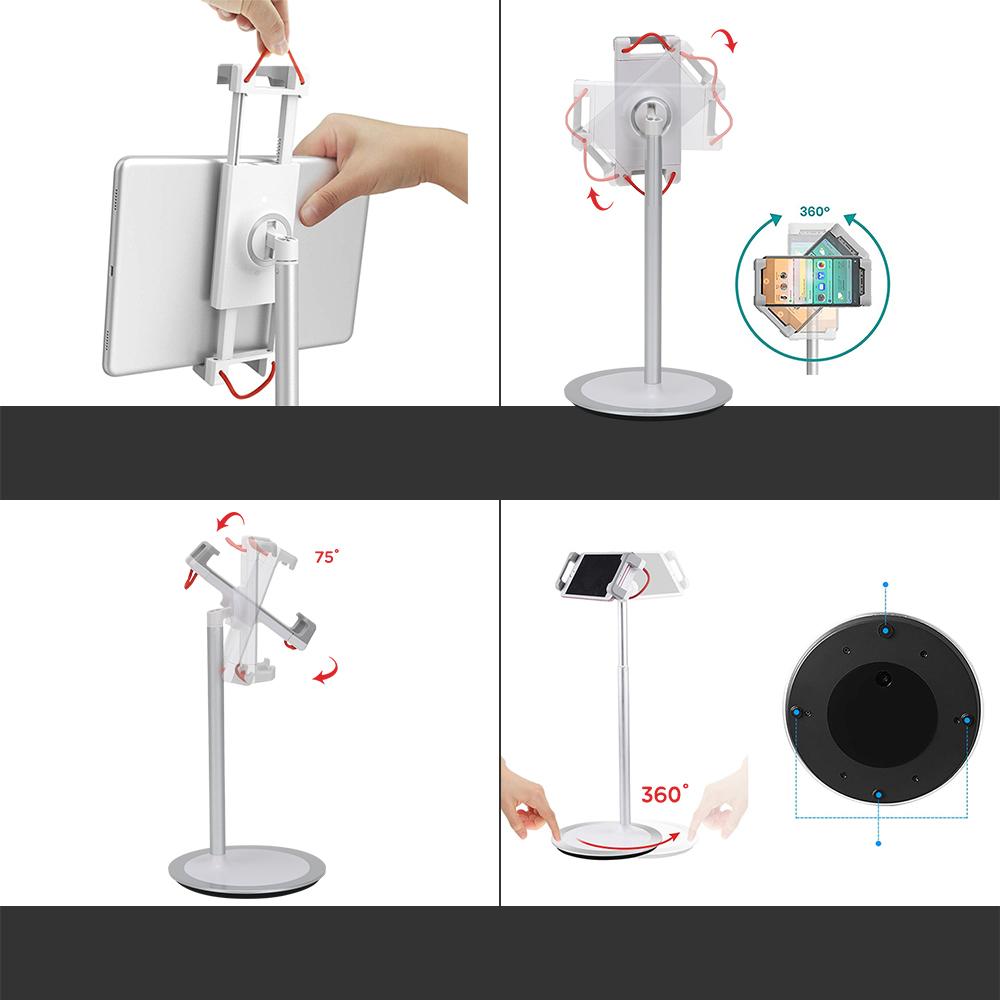 360°

75°

360°